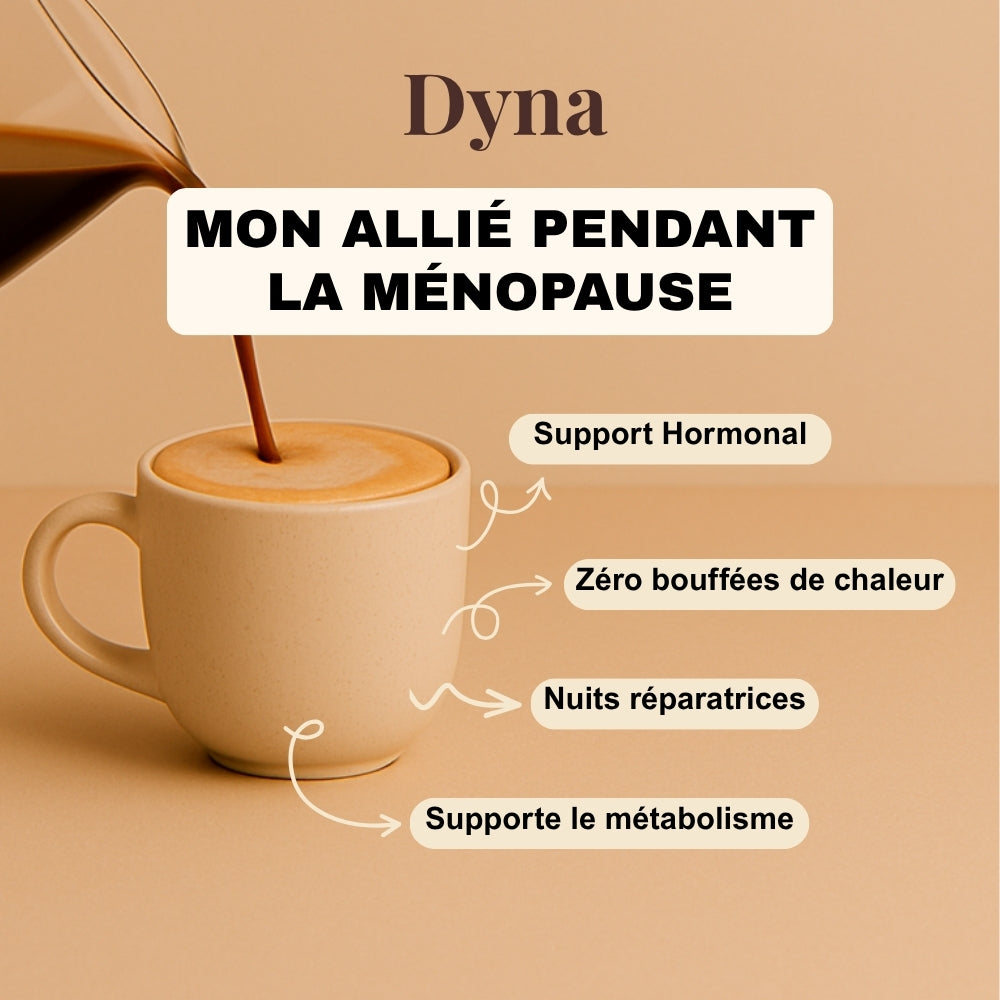 Dyna

MON ALLIÉ PENDANT LA MÉNOPAUSE

Support Hormonal

Zéro bouffées de chaleur

Nuits réparatrices

Supporte le métabolisme