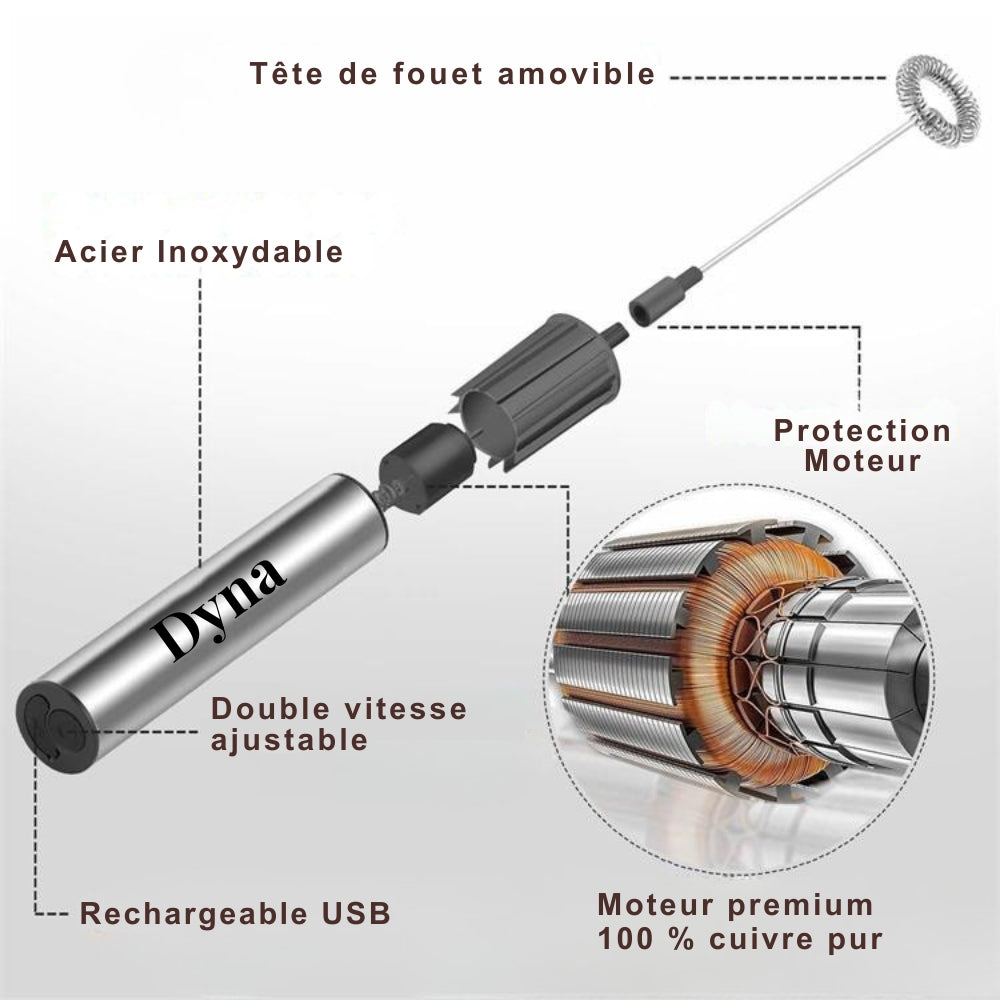 Tête de fouet amovible

Acier Inoxydable

Protection Moteur

Dyna

Double vitesse ajustable

Rechargeable USB

Moteur premium 100 % cuivre pur